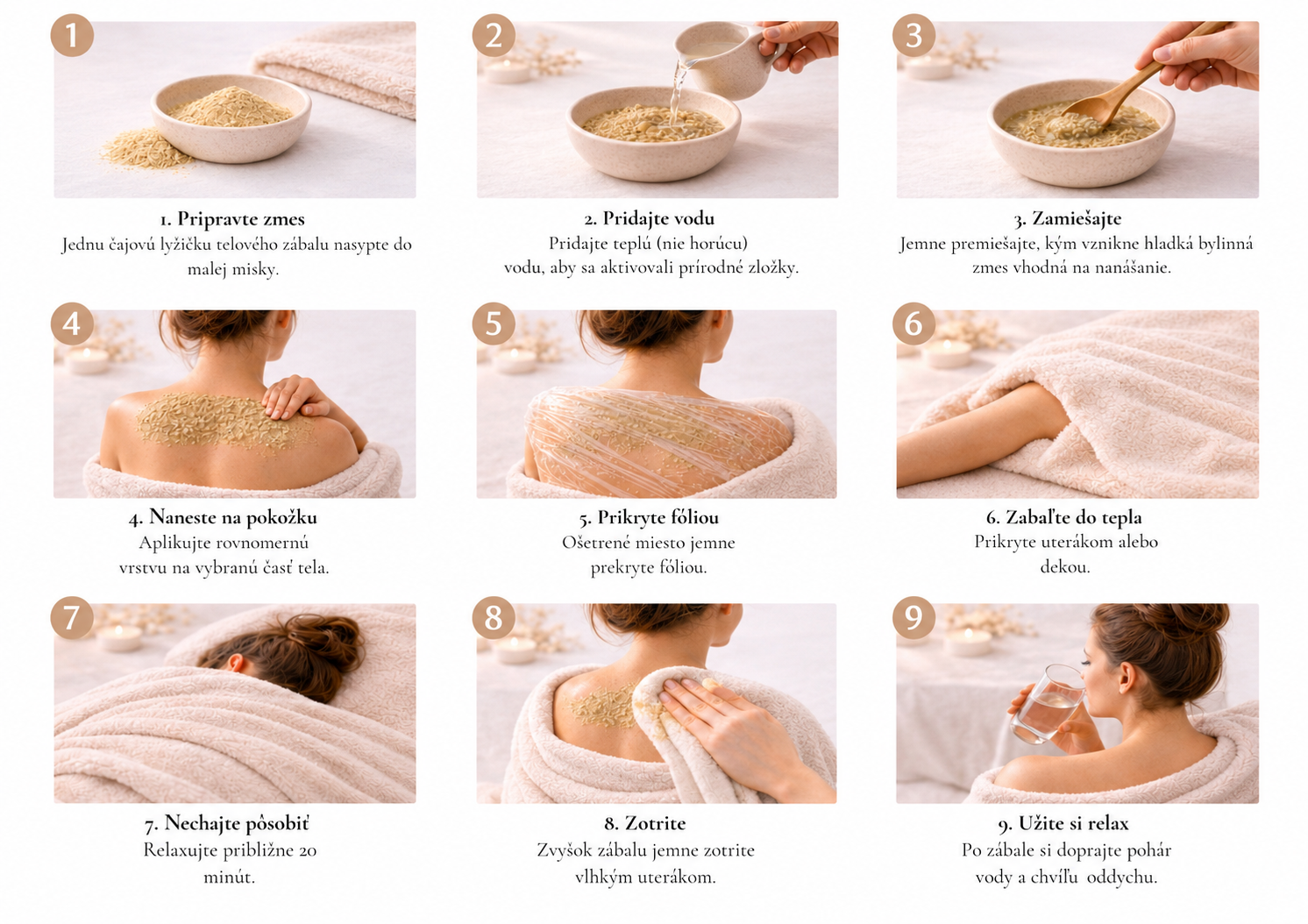 1

1. Pripravte zmes
Jednu čajovú lyžičku telového zábalu nasypte do malej misky.

2

2. Pridajte vodu
Pridajte teplú (nie horúcu) vodu, aby sa aktivovali prírodné zložky.

3

3. Zamiešajte
Jemne premiešajte, kým vznikne hladká bylinná zmes vhodná na nanášanie.

4

4. Naneste na pokožku
Aplikujte rovnomernú vrstvu na vybranú časť tela.

5

5. Prikryte fóliou
Ošetrené miesto jemne prekryte fóliou.

6

6. Zabaľte do tepla
Prikryte uterákom alebo dekou.

7

7. Nechajte pôsobiť
Relaxujte približne 20 minút.

8

8. Zotrite
Zvyšok zábalu jemne zotrite vlhkým uterákom.

9

9. Užite si relax
Po zábale si doprajte pohár vody a chvíľu oddychu.